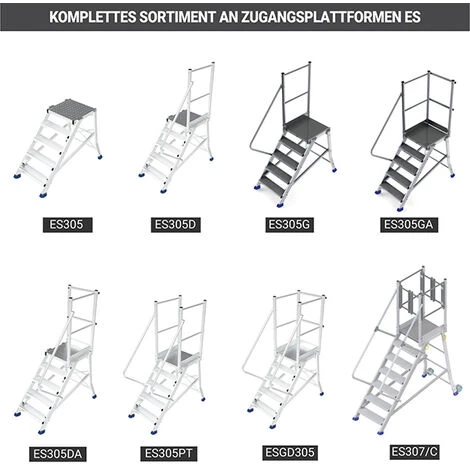 KOMPLETTES SORTIMENT AN ZUGANGSPLATTFORMEN ES

ES305

ES305D

ES305G

ES305GA

ES305DA

ES305PT

ESGD305

ES307/C