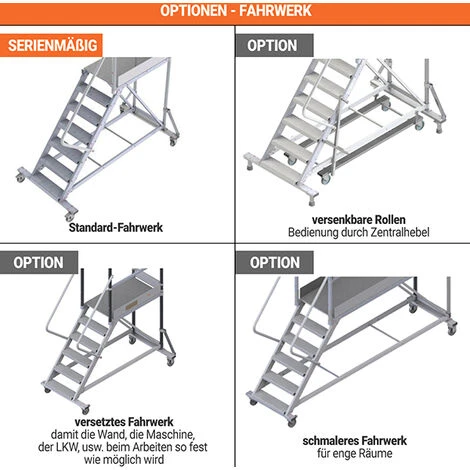 OPTIONEN - FAHRWERK

SERIENMÄßIG

Standard-Fahrwerk

OPTION

versenkbare Rollen
Bedienung durch Zentralhebel

OPTION

versetztes Fahrwerk
damit die Wand, die Maschine, der LKW, usw. beim Arbeiten so fest wie möglich wird

OPTION

schmaleres Fahrwerk
für enge Räume