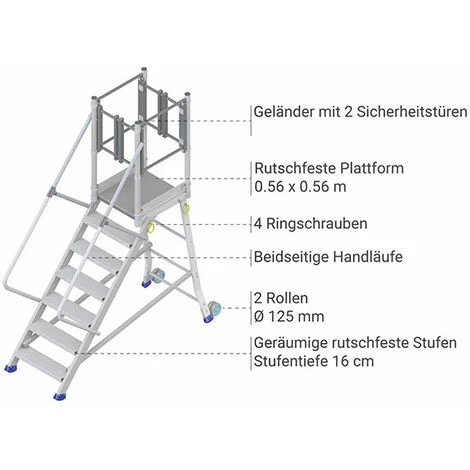 Geländer mit 2 Sicherheitstüren

Rutschfeste Plattform
0.56 x 0.56 m

4 Ringschrauben

Beidseitige Handläufe

2 Rollen
Ø 125 mm

Geräumige rutschfeste Stufen
Stufentiefe 16 cm