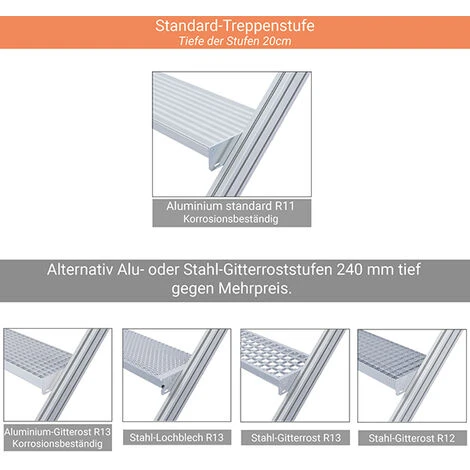 Standard-Treppenstufe
Tiefe der Stufen 20cm

Aluminium standard R11
Korrosionsbeständig

Alternativ Alu- oder Stahl-Gitterroststufen 240 mm tief gegen Mehrpreis.

Aluminium-Gitterrost R13
Korrosionsbeständig

Stahl-Lochblech R13

Stahl-Gitterrost R13

Stahl-Gitterrost R12