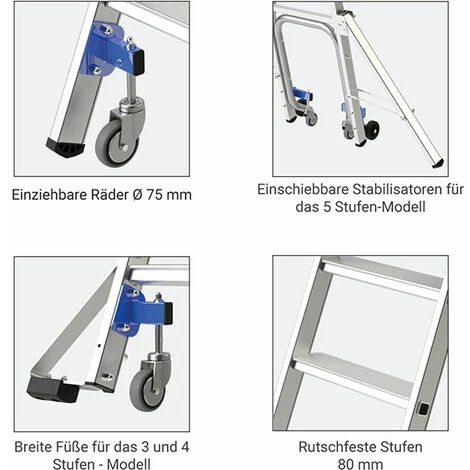 Einziehbare Räder Ø 75 mm

Einschiebbare Stabilisatoren für das 5 Stufen-Modell

Breite Füße für das 3 und 4 Stufen - Modell

Rutschfeste Stufen 80 mm