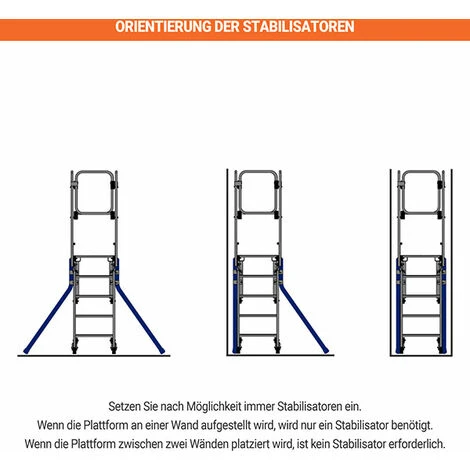 ORIENTIERUNG DER STABILISATOREN

Setzen Sie nach Möglichkeit immer Stabilisatoren ein.
Wenn die Plattform an einer Wand aufgestellt wird, wird nur ein Stabilisator benötigt.
Wenn die Plattform zwischen zwei Wänden platziert wird, ist kein Stabilisator erforderlich.