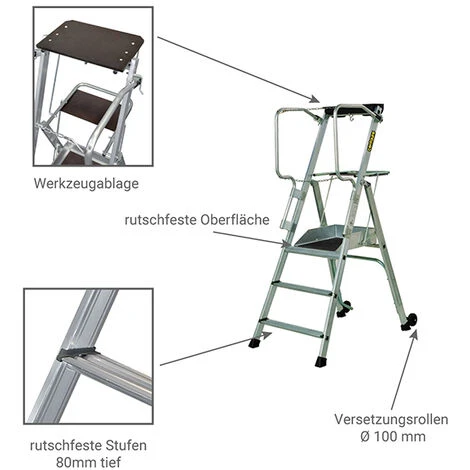 Werkzeugablage

rutschfeste Oberfläche

rutschfeste Stufen
80mm tief

Versetzungsrollen
Ø 100 mm