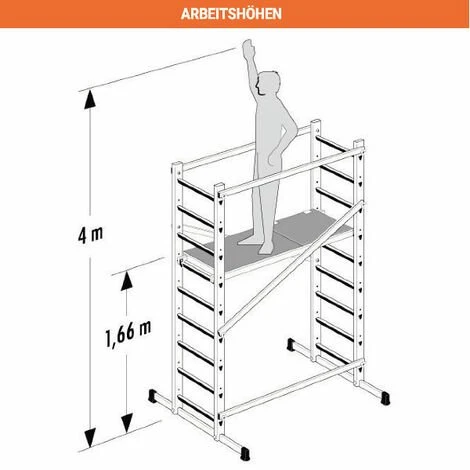 ARBEITSHÖHEN

4 m

1,66 m